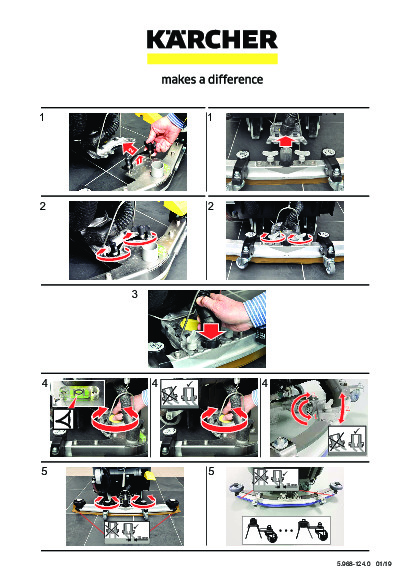 KÄRCHER

makes a difference

1

1

2

2

3

4

4

4

5

5

5.968-124.0 01/19