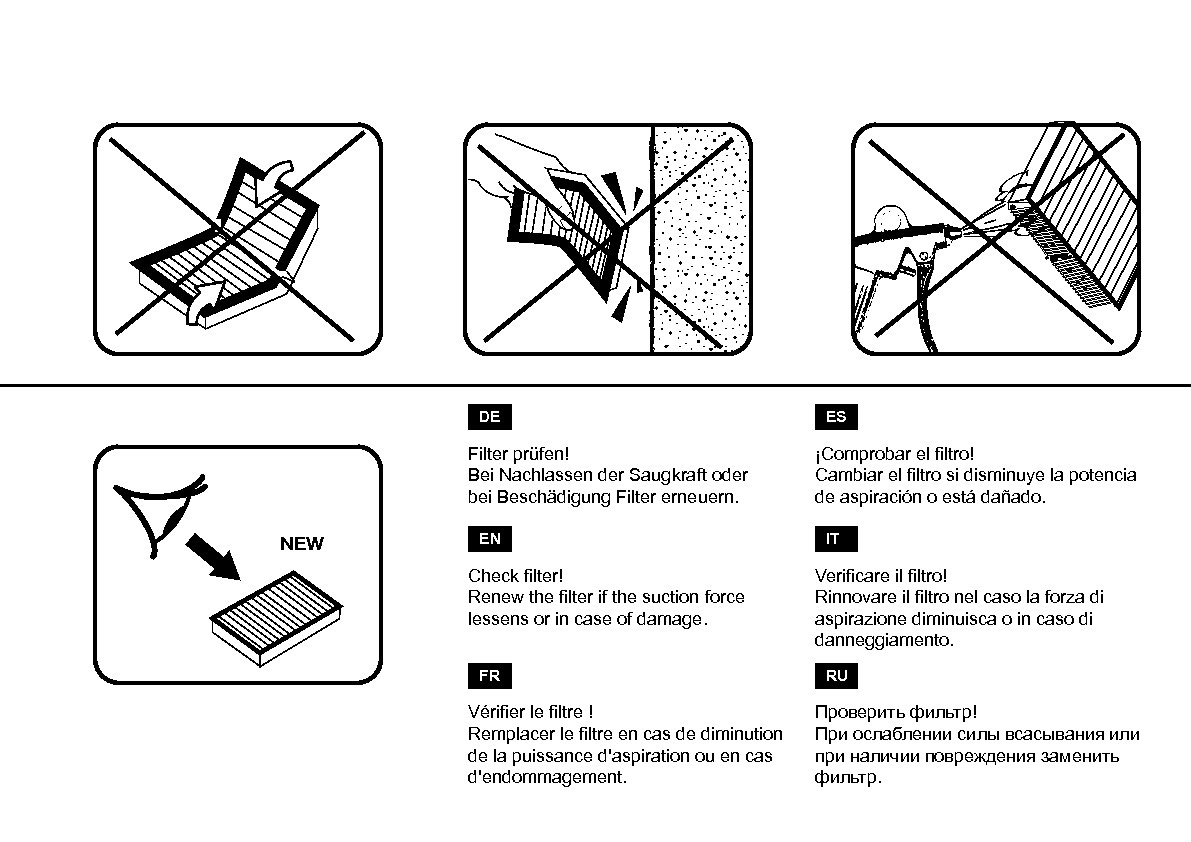 NEW

DE

Filter prüfen!
Bei Nachlassen der Saugkraft oder bei Beschädigung Filter erneuern.

EN

Check filter!
Renew the filter if the suction force lessens or in case of damage.

FR

Vérifier le filtre !
Remplacer le filtre en cas de diminution de la puissance d'aspiration ou en cas d'endommagement.

ES

¡Comprobar el filtro!
Cambiar el filtro si disminuye la potencia de aspiración o está dañado.

IT

Verificare il filtro!
Rinnovare il filtro nel caso la forza di aspirazione diminuisca o in caso di danneggiamento.

RU

Проверить фильтр!
При ослаблении силы всасывания или при наличии повреждения заменить фильтр.