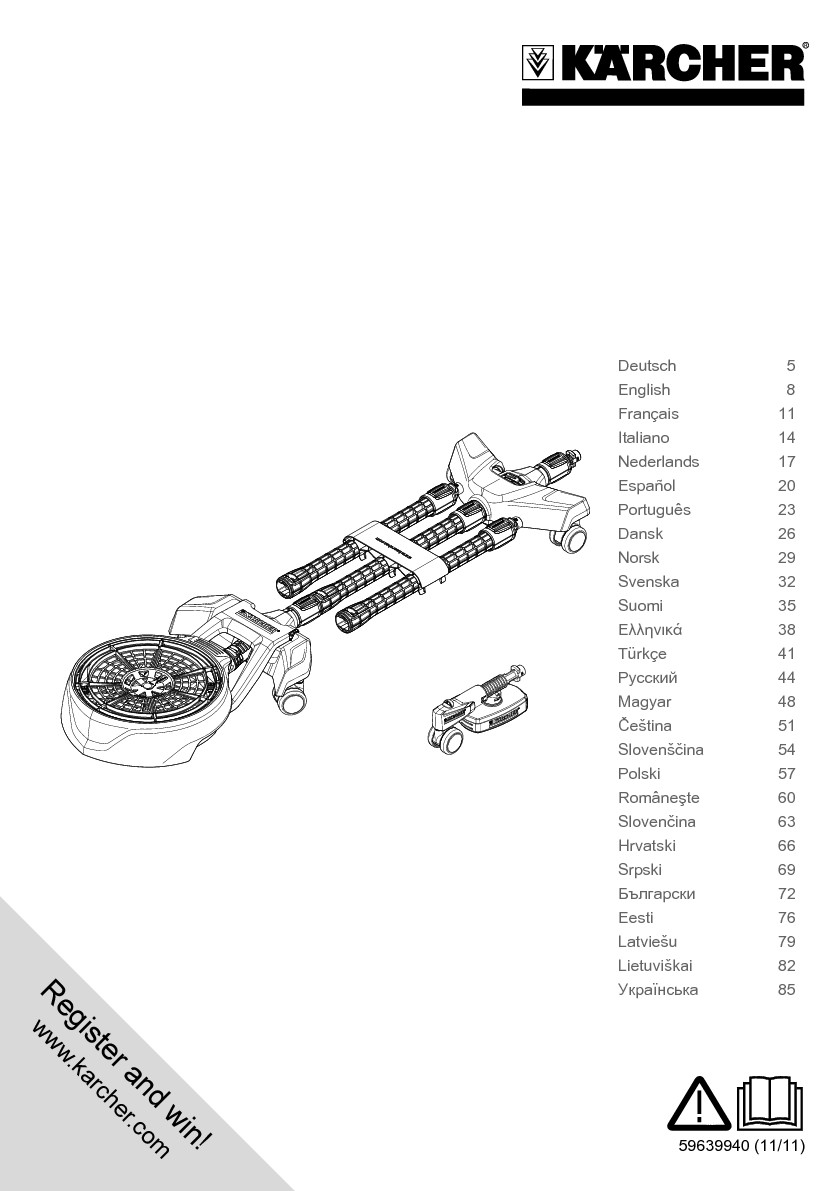 KÄRCHER®

| | |
|---|---|
| Deutsch | 5 |
| English | 8 |
| Français | 11 |
| Italiano | 14 |
| Nederlands | 17 |
| Español | 20 |
| Português | 23 |
| Dansk | 26 |
| Norsk | 29 |
| Svenska | 32 |
| Suomi | 35 |
| Ελληνικά | 38 |
| Türkçe | 41 |
| Русский | 44 |
| Magyar | 48 |
| Čeština | 51 |
| Slovenščina | 54 |
| Polski | 57 |
| Româneşte | 60 |
| Slovenčina | 63 |
| Hrvatski | 66 |
| Srpski | 69 |
| Български | 72 |
| Eesti | 76 |
| Latviešu | 79 |
| Lietuviškai | 82 |
| Українська | 85 |

Register and win!
www.karcher.com

59639940 (11/11)