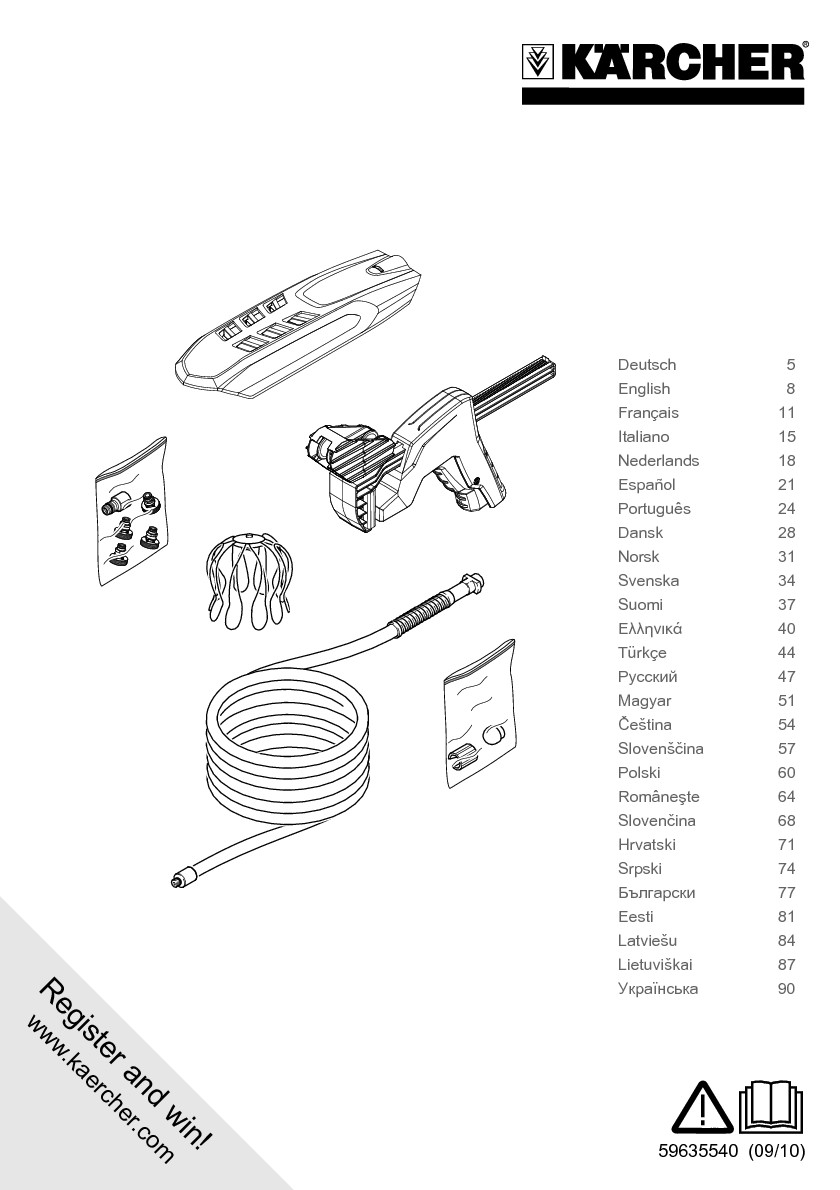 KÄRCHER®

| Deutsch | 5 |
|---|---|
| English | 8 |
| Français | 11 |
| Italiano | 15 |
| Nederlands | 18 |
| Español | 21 |
| Português | 24 |
| Dansk | 28 |
| Norsk | 31 |
| Svenska | 34 |
| Suomi | 37 |
| Ελληνικά | 40 |
| Türkçe | 44 |
| Русский | 47 |
| Magyar | 51 |
| Čeština | 54 |
| Slovenščina | 57 |
| Polski | 60 |
| Româneşte | 64 |
| Slovenčina | 68 |
| Hrvatski | 71 |
| Srpski | 74 |
| Български | 77 |
| Eesti | 81 |
| Latviešu | 84 |
| Lietuviškai | 87 |
| Українська | 90 |

Register and win!
www.kaercher.com

59635540 (09/10)