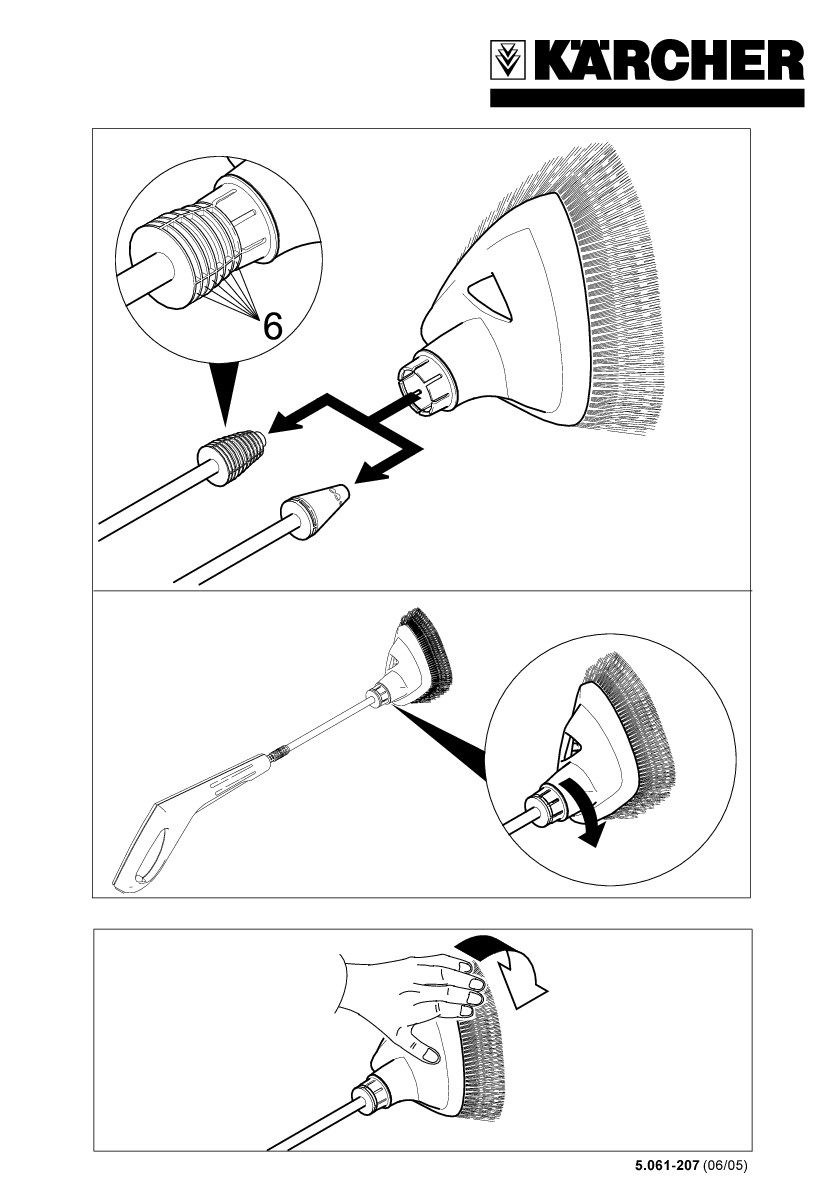 KÄRCHER

6

5.061-207 (06/05)