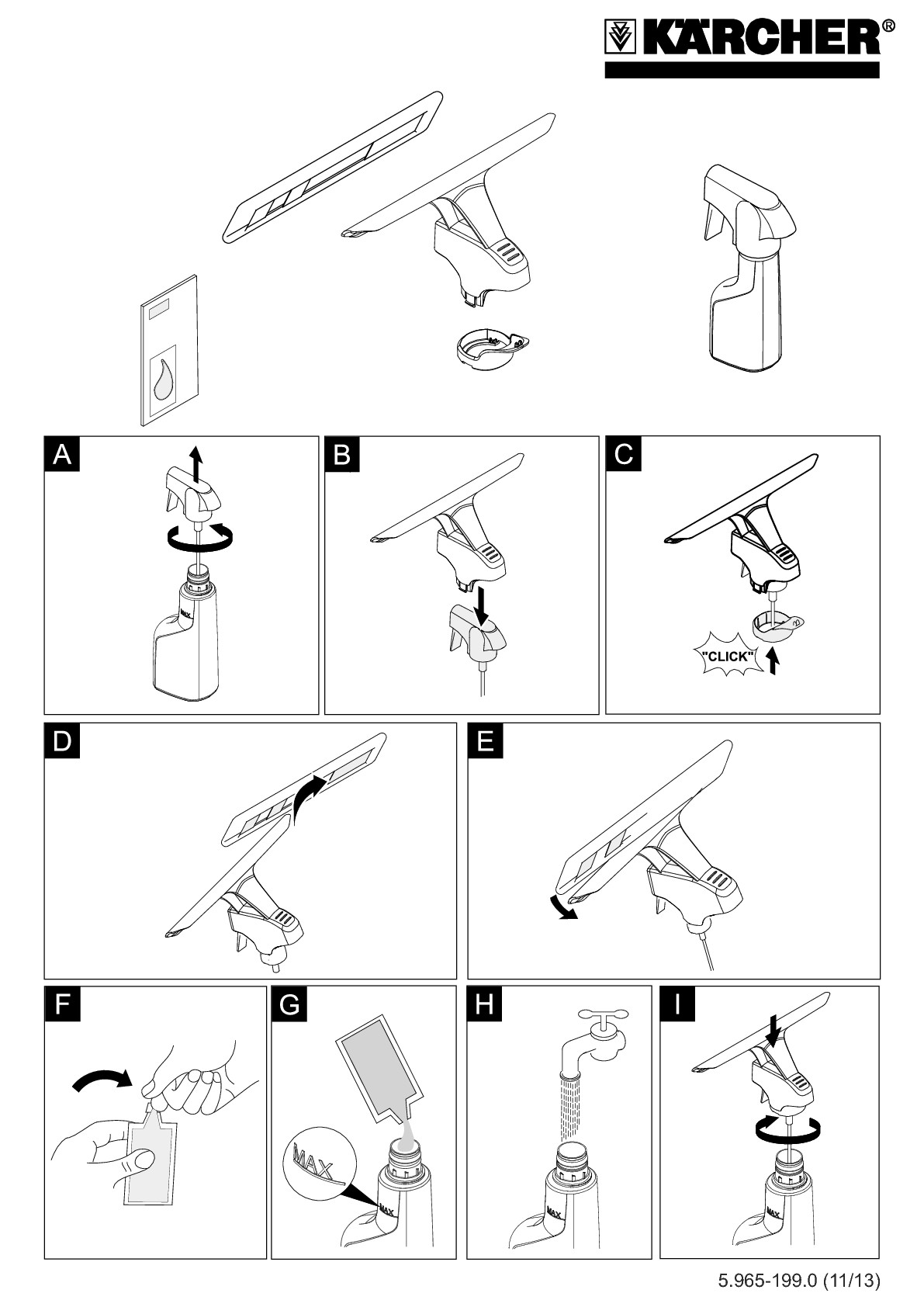 KÄRCHER®

A

MAX

B

C

"CLICK"

D

E

F

G

MAX

MAX

H

MAX

I

MAX

5.965-199.0 (11/13)