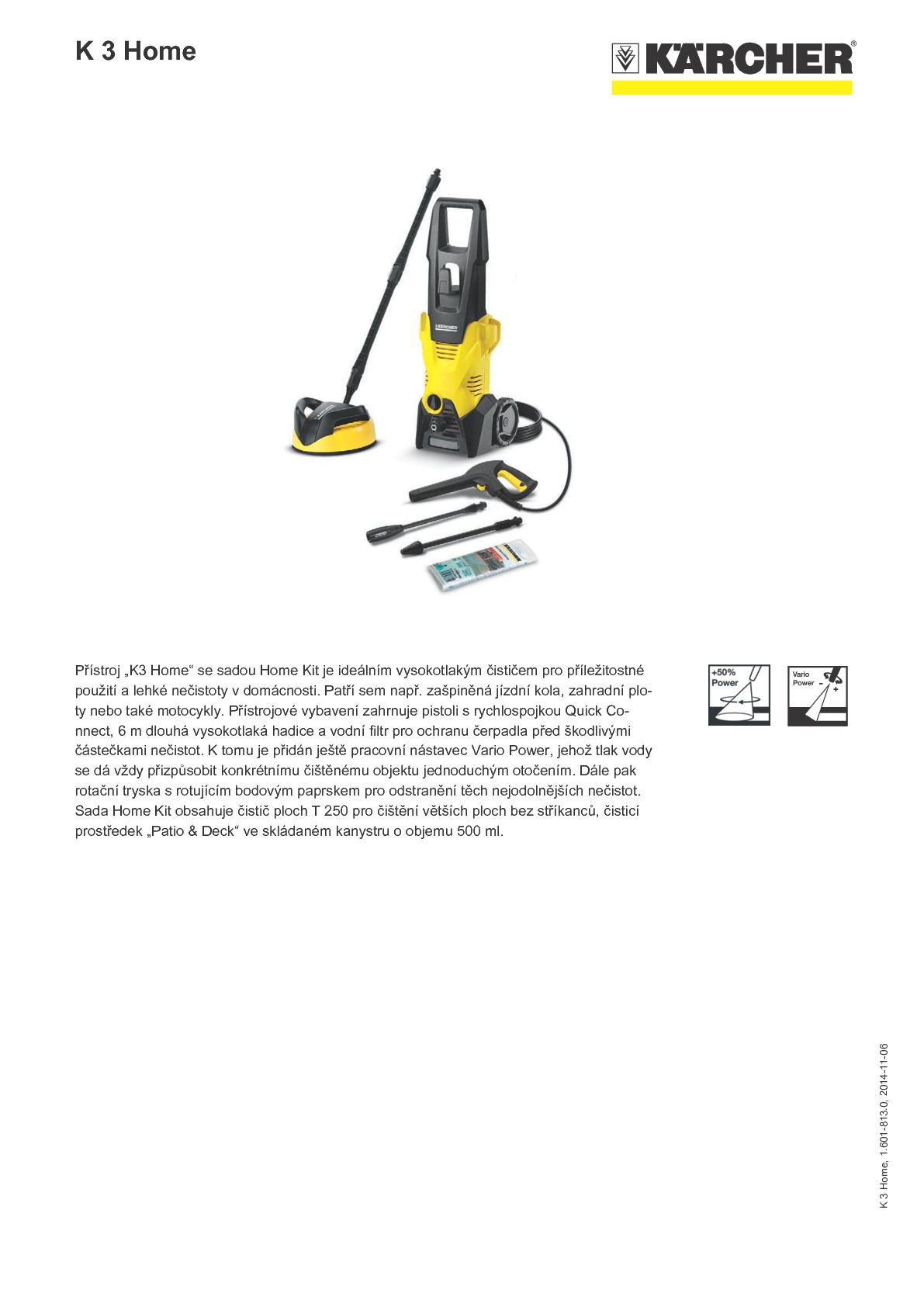 K 3 Home

KÄRCHER®

KÄRCHER

Přístroj „K3 Home“ se sadou Home Kit je ideálním vysokotlakým čističem pro příležitostné použití a lehké nečistoty v domácnosti. Patří sem např. zašpiněná jízdní kola, zahradní ploty nebo také motocykly. Přístrojové vybavení zahrnuje pistoli s rychlospojkou Quick Connect, 6 m dlouhá vysokotlaká hadice a vodní filtr pro ochranu čerpadla před škodlivými částečkami nečistot. K tomu je přidán ještě pracovní nástavec Vario Power, jehož tlak vody se dá vždy přizpůsobit konkrétnímu čištěnému objektu jednoduchým otočením. Dále pak rotační tryska s rotujícím bodovým paprskem pro odstranění těch nejodolnějších nečistot. Sada Home Kit obsahuje čistič ploch T 250 pro čištění větších ploch bez stříkanců, čisticí prostředek „Patio & Deck“ ve skládaném kanystru o objemu 500 ml.

+50% Power

Vario Power - +

K 3 Home, 1.601-813.0, 2014-11-06